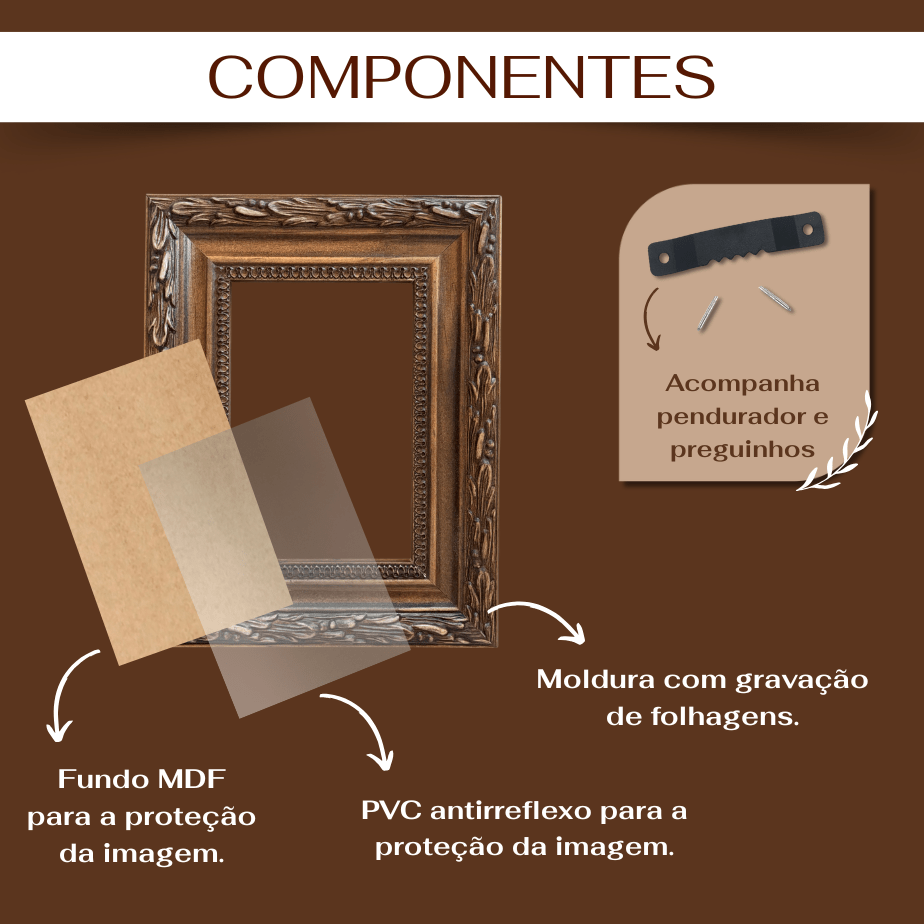 COMPONENTES

Acompanha pendurador e preguinhos

Moldura com gravação de folhagens.

Fundo MDF para a proteção da imagem.

PVC antirreflexo para a proteção da imagem.